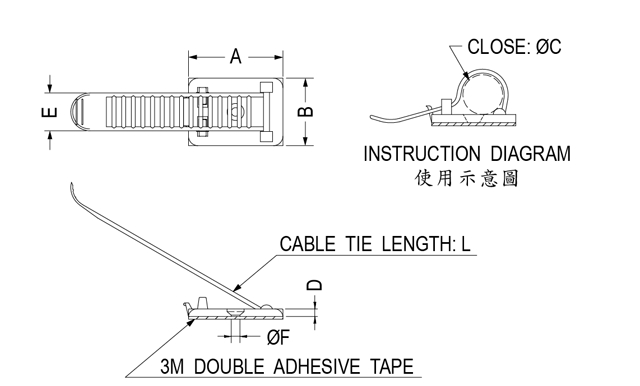 A

E

B

CLOSE: ØC

INSTRUCTION DIAGRAM
使用示意圖

CABLE TIE LENGTH: L

D

ØF

3M DOUBLE ADHESIVE TAPE