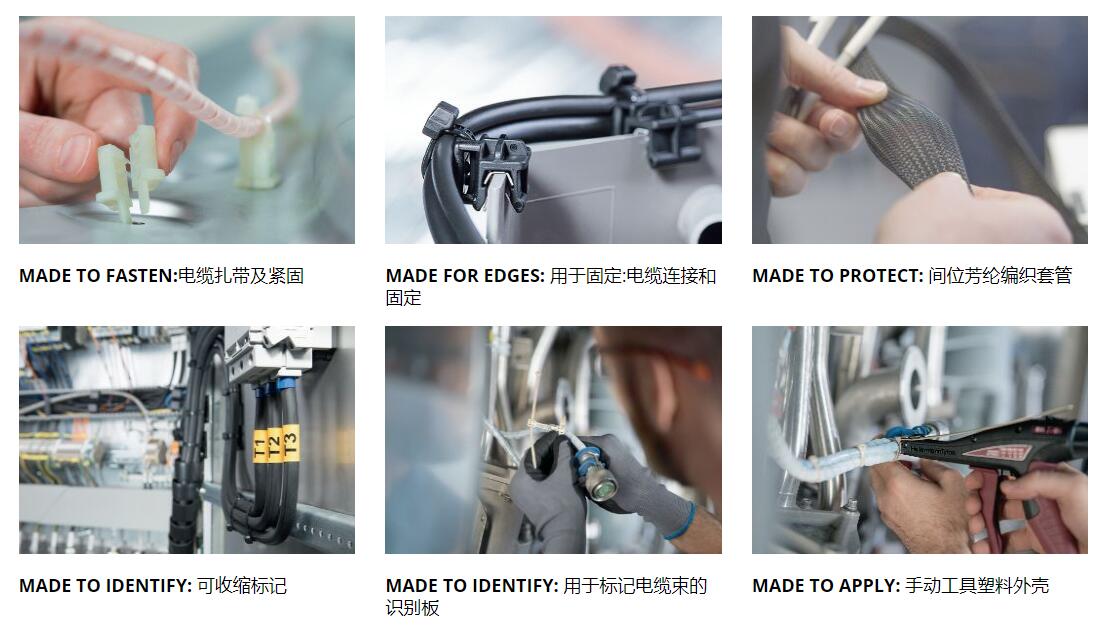 MADE TO FASTEN:电缆扎带及紧固

MADE FOR EDGES: 用于固定:电缆连接和固定

MADE TO PROTECT: 间位芳纶编织套管

T1 T2 T3

MADE TO IDENTIFY: 可收缩标记

MADE TO IDENTIFY: 用于标记电缆束的识别板

MADE TO APPLY: 手动工具塑料外壳